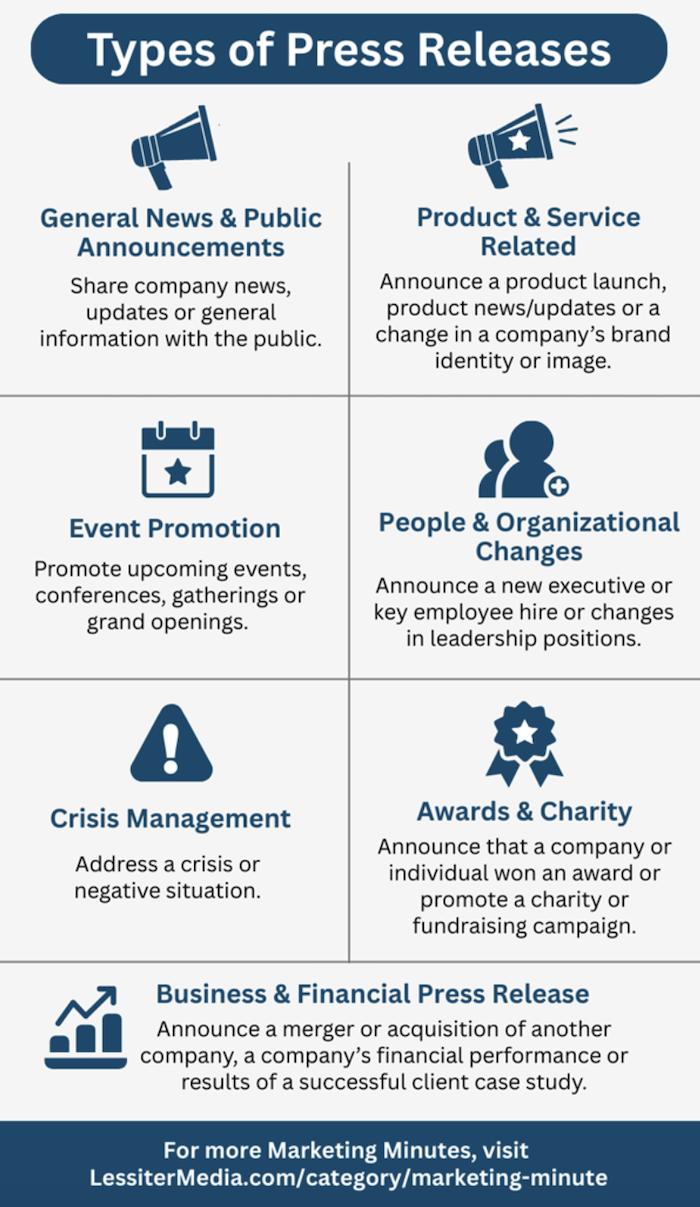 Types of Press Releases

General News & Public Announcements

Share company news, updates or general information with the public.

Product & Service Related

Announce a product launch, product news/updates or a change in a company's brand identity or image.

Event Promotion

Promote upcoming events, conferences, gatherings or grand openings.

People & Organizational Changes

Announce a new executive or key employee hire or changes in leadership positions.

Crisis Management

Address a crisis or negative situation.

Awards & Charity

Announce that a company or individual won an award or promote a charity or fundraising campaign.

Business & Financial Press Release

Announce a merger or acquisition of another company, a company's financial performance or results of a successful client case study.

For more Marketing Minutes, visit LessiterMedia.com/category/marketing-minute